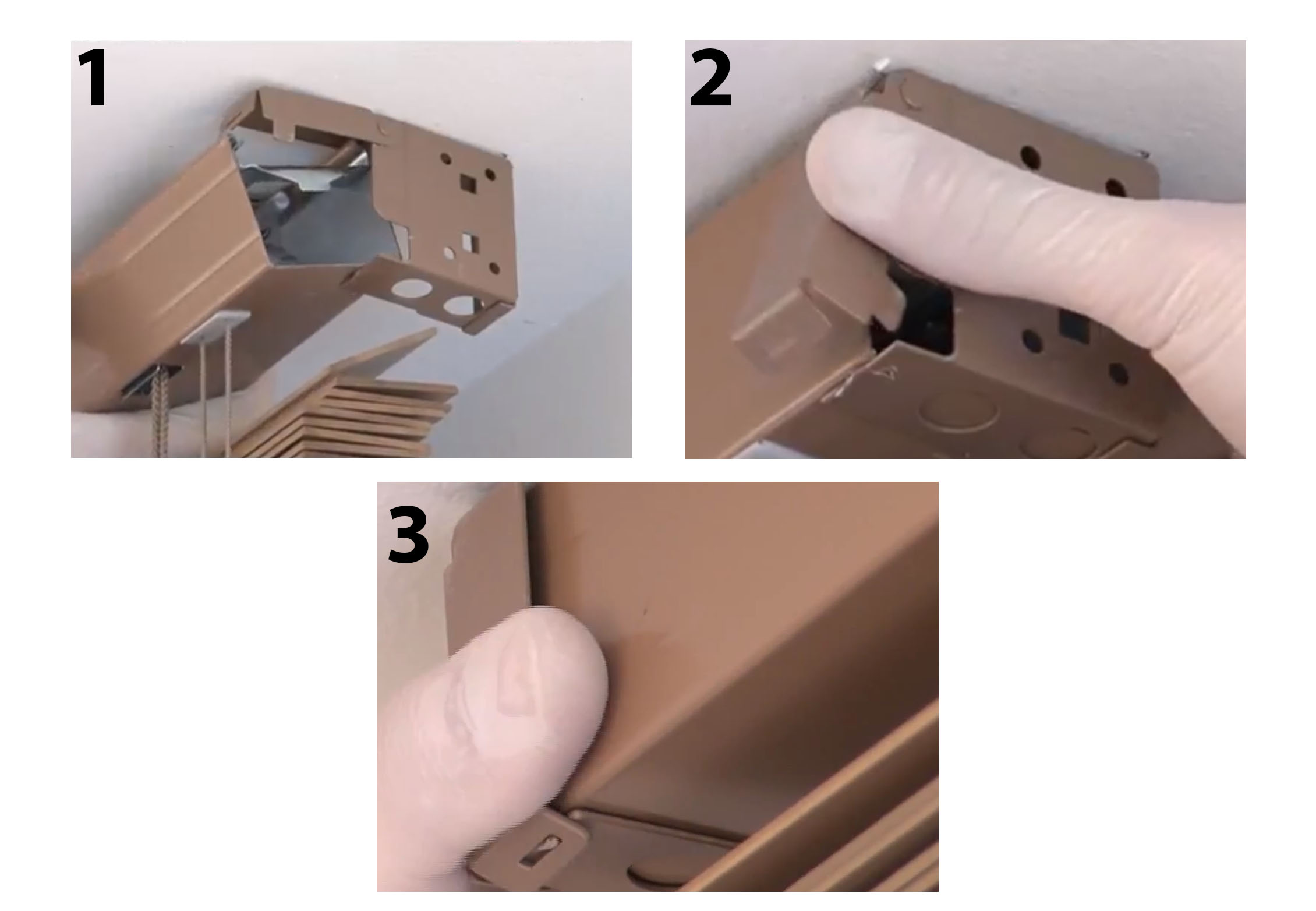 1

2

3